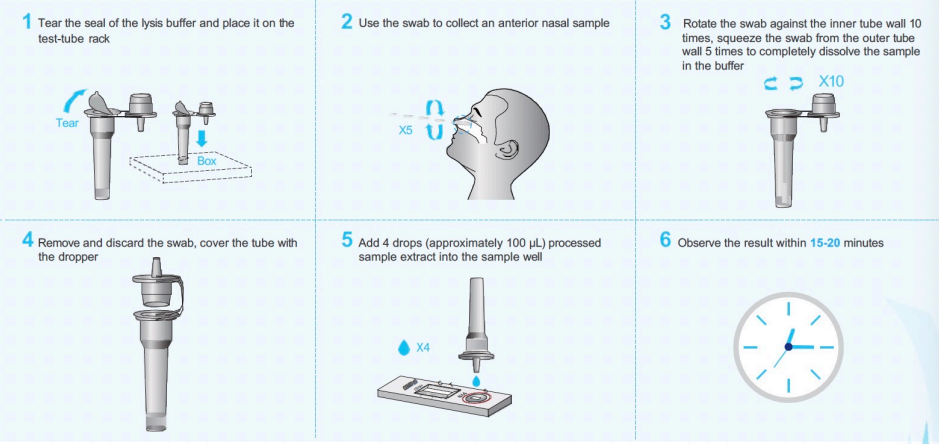 1 Tear the seal of the lysis buffer and place it on the test-tube rack

Tear

Box

2 Use the swab to collect an anterior nasal sample

X5

3 Rotate the swab against the inner tube wall 10 times, squeeze the swab from the outer tube wall 5 times to completely dissolve the sample in the buffer

X10

4 Remove and discard the swab, cover the tube with the dropper

5 Add 4 drops (approximately 100 μL) processed sample extract into the sample well

X4

6 Observe the result within 15-20 minutes